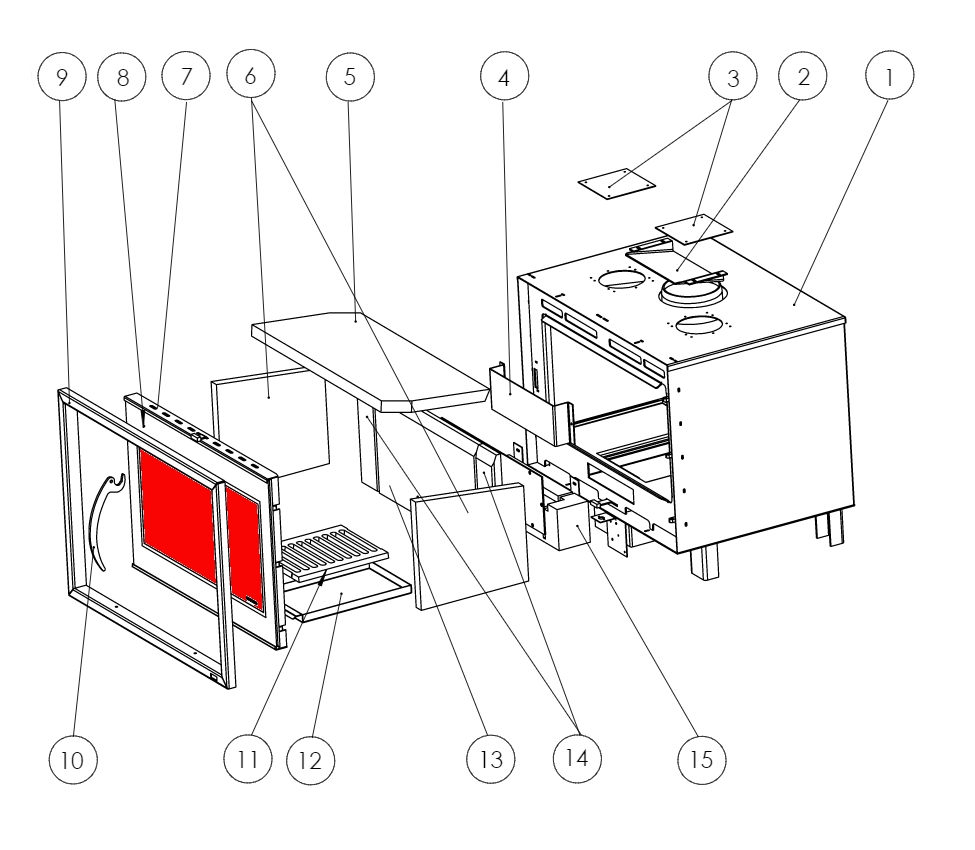 9
8
7
6
5
4
3
2
1
10
11
12
13
14
15