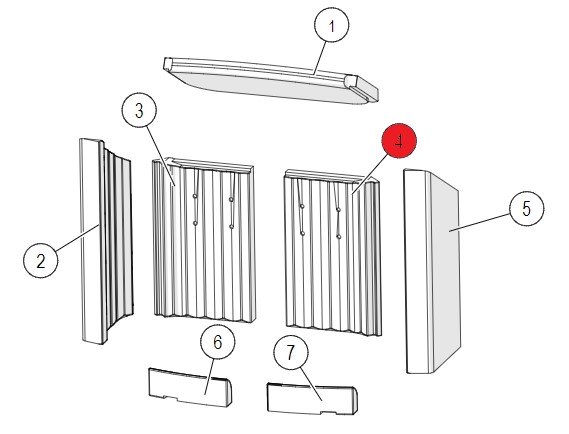 1
3
4
2
5
6
7