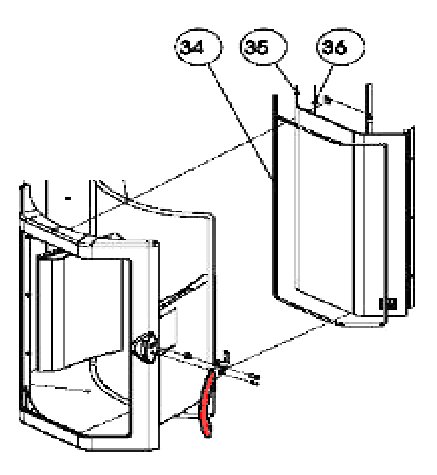 34
35
36