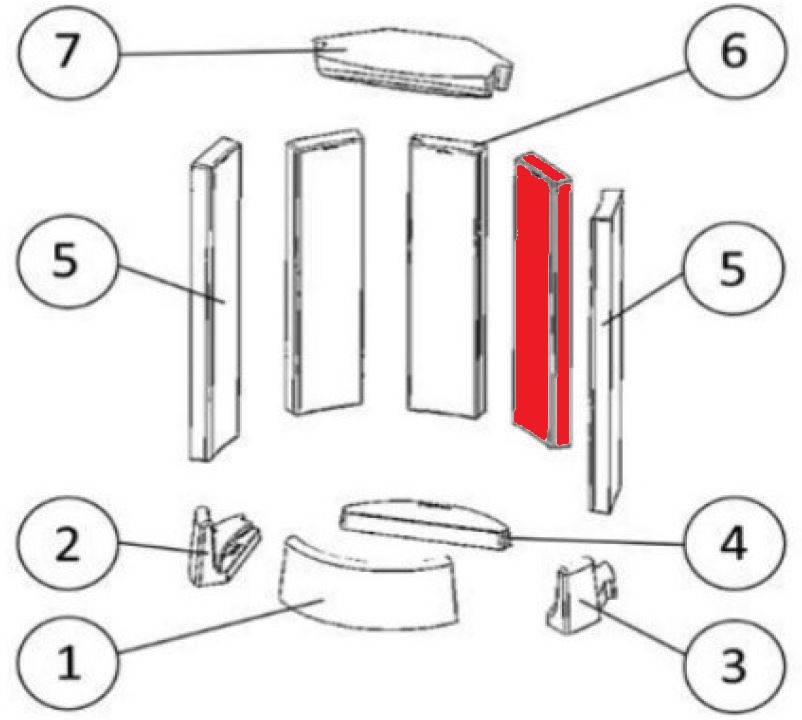 7
6
5
5
2
4
1
3