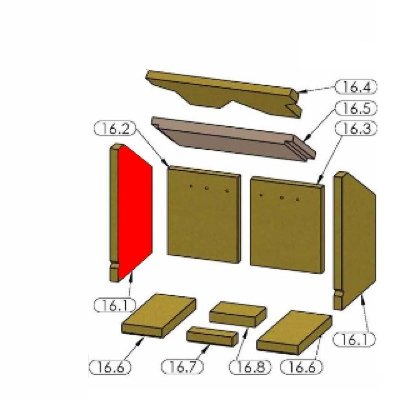 16.4
16.5
16.2
16.3
16.1
16.1
16.6
16.7
16.8
16.6