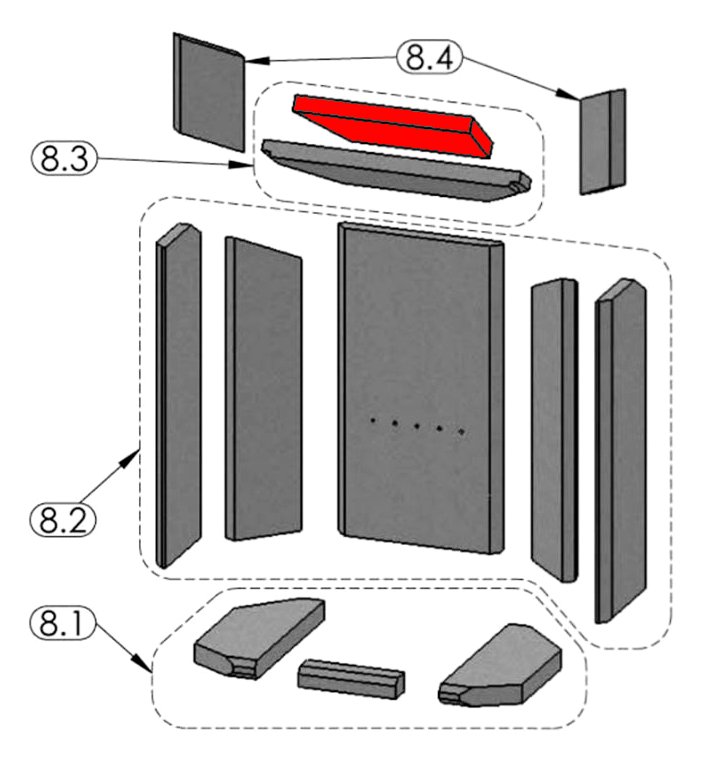 8.4

8.3

8.2

8.1