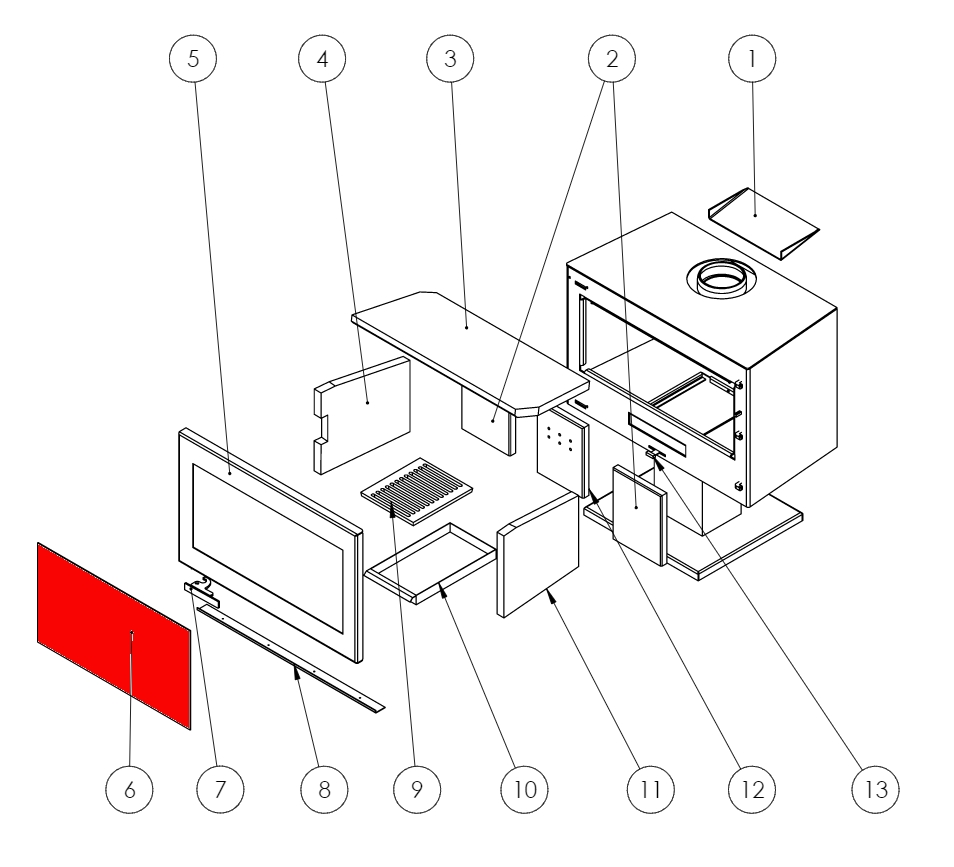 5
4
3
2
1
6
7
8
9
10
11
12
13