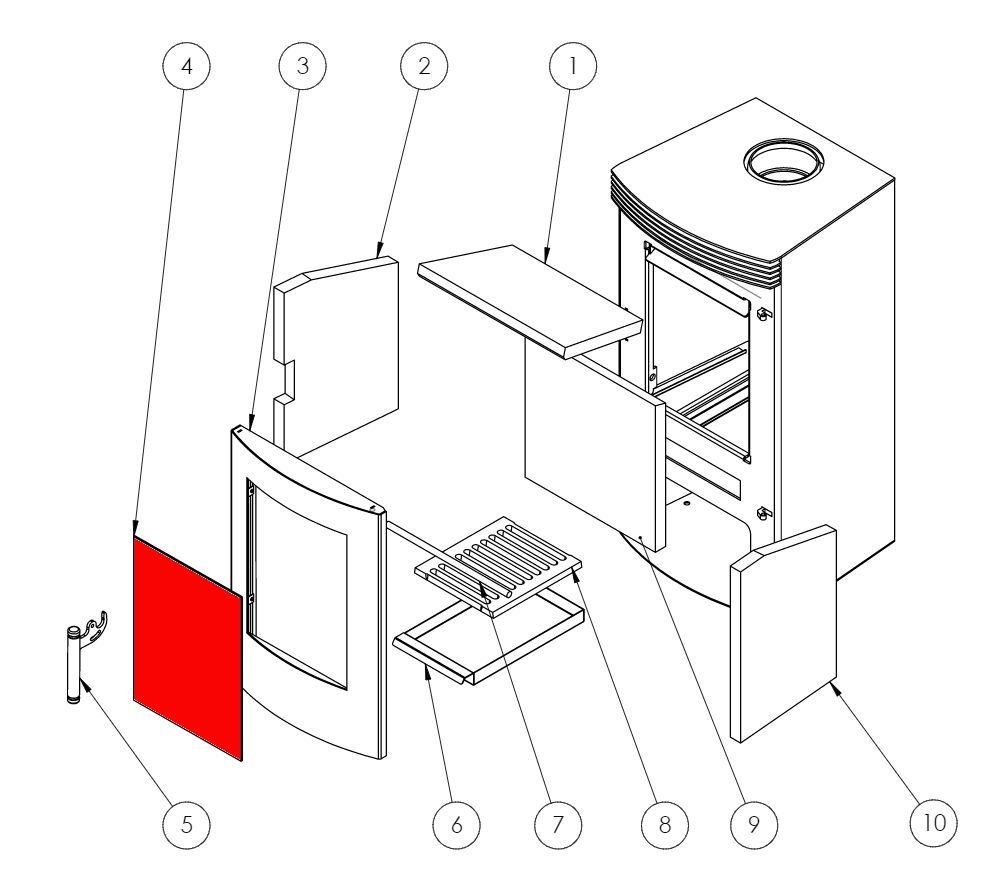 4
3
2
1
5
6
7
8
9
10