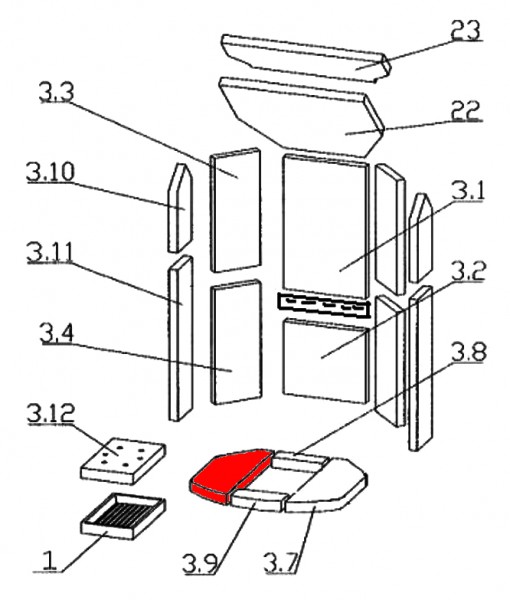 23
3.3
22
3.10
3.1
3.11
3.2
3.4
3.8
3.12
1
3.9
3.7