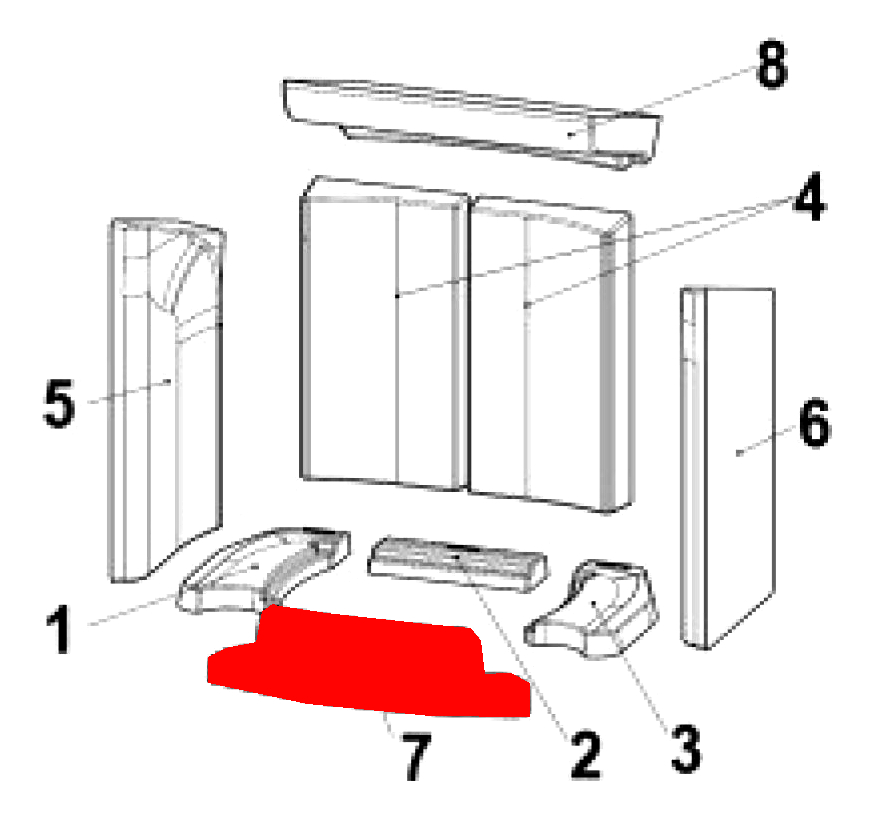 8
4
5
6
1
7
2
3