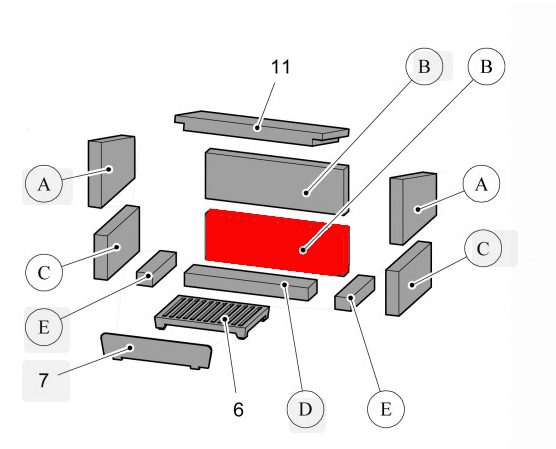 11
B
B
A
A
C
C
E
7
6
D
E