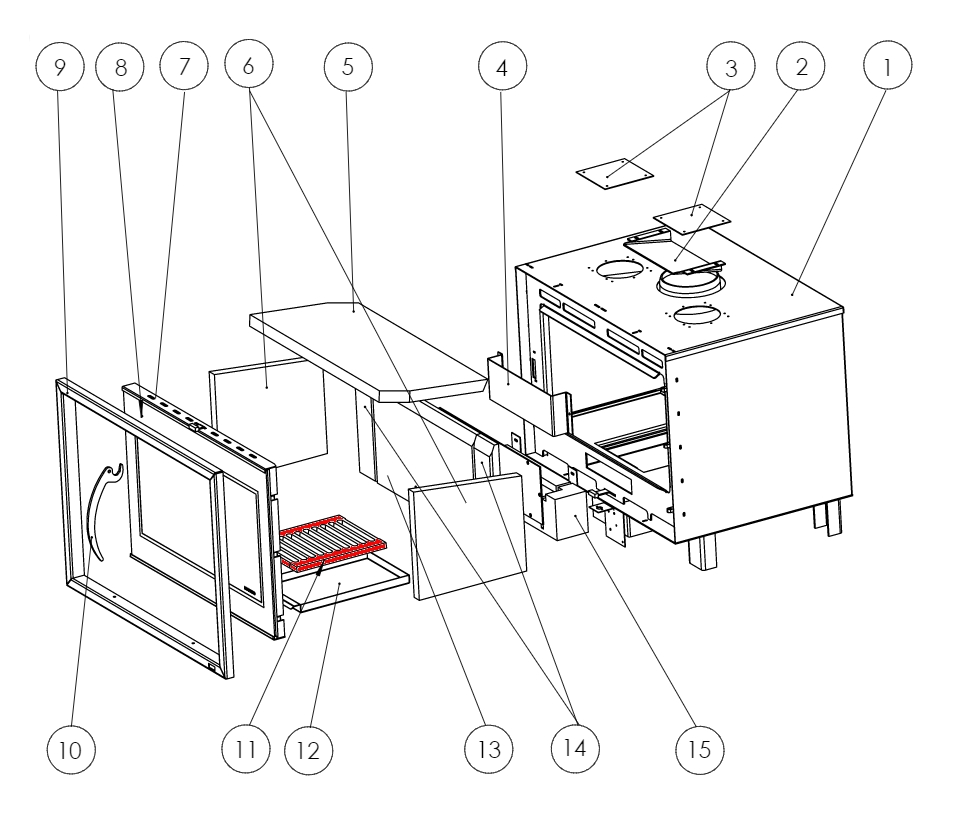 9
8
7
6
5
4
3
2
1
10
11
12
13
14
15