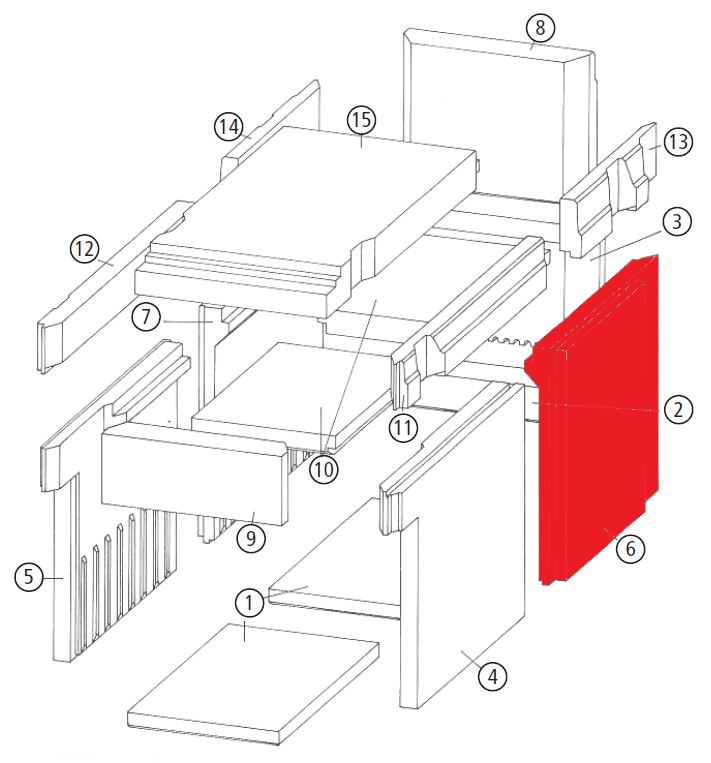 8
14
15
13
3
12
7
2
11
10
9
6
5
1
4