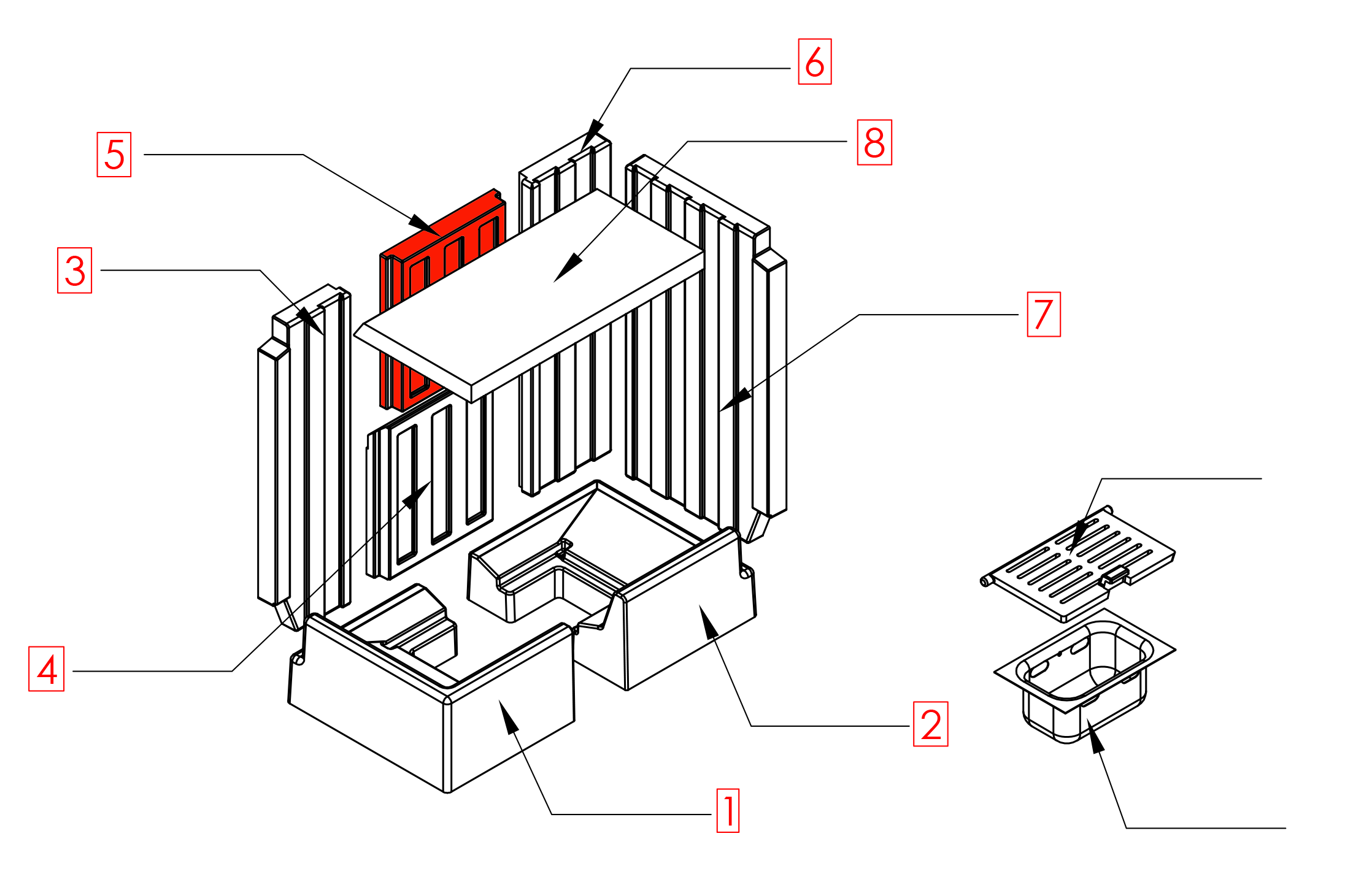 6
5
8
3
7
4
2
1