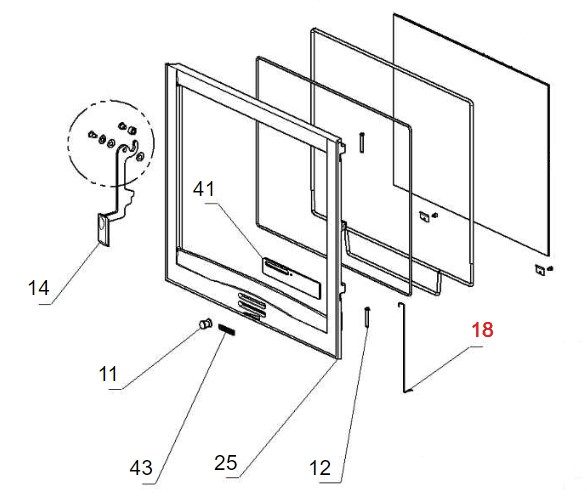 41
14
18
11
43
25
12