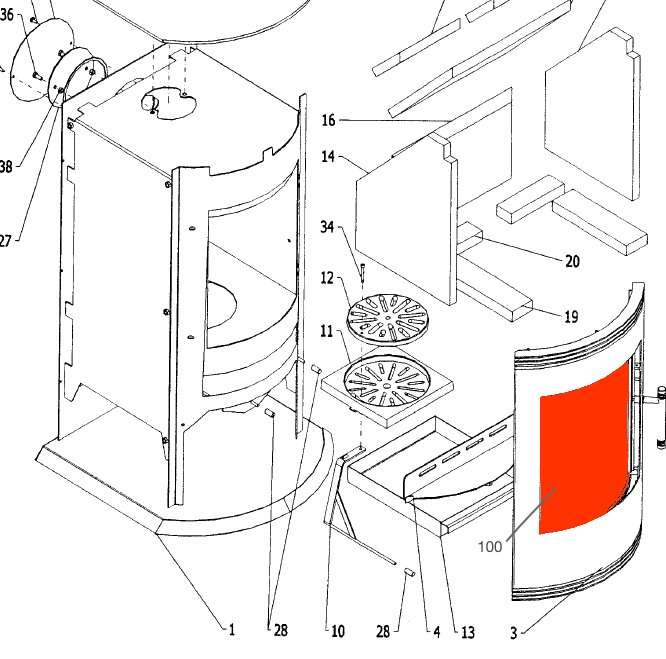 36
38
27
16
14
34
12
11
20
19
100
1
28
10
28
4
13
3