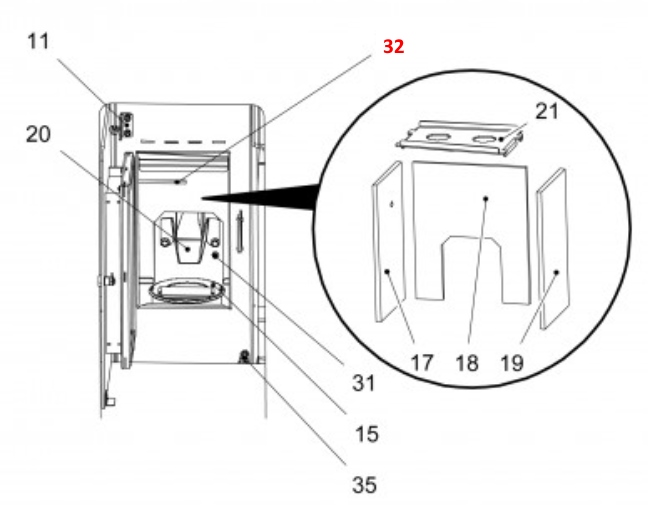 11
32
20
21
17
18
19
31
15
35