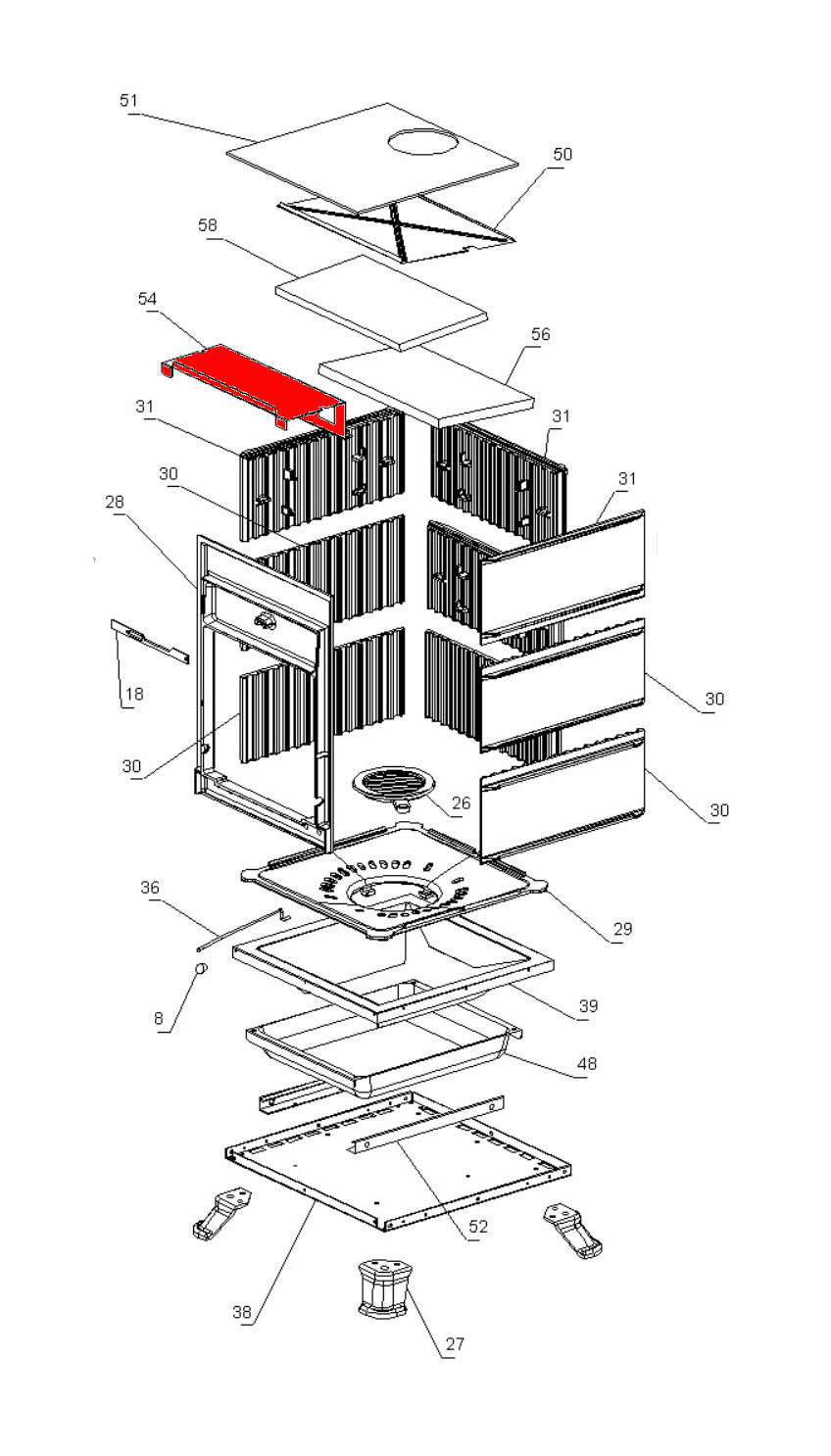 51
50
58
54
56
31
31
30
31
28
18
30
30
26
30
36
29
8
39
48
52
38
27