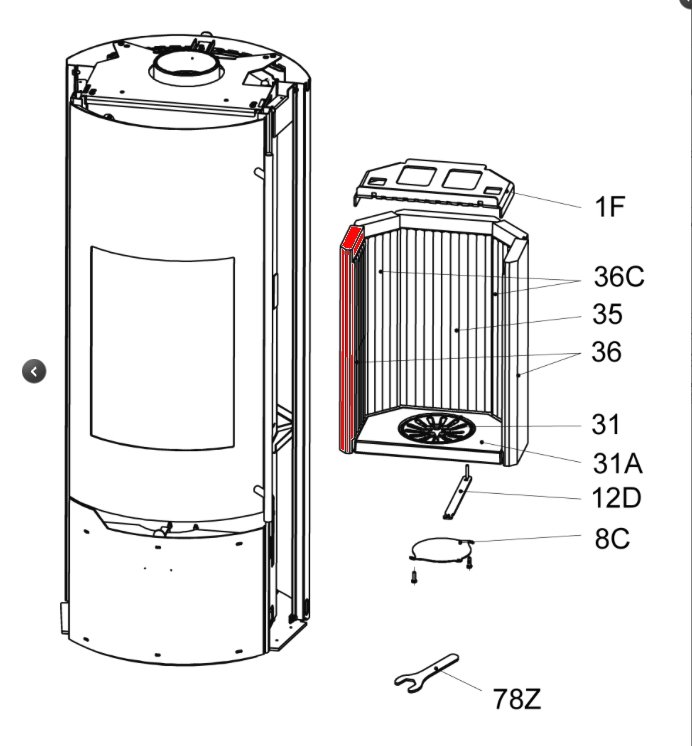 1F
36C
35
36
31
31A
12D
8C
78Z