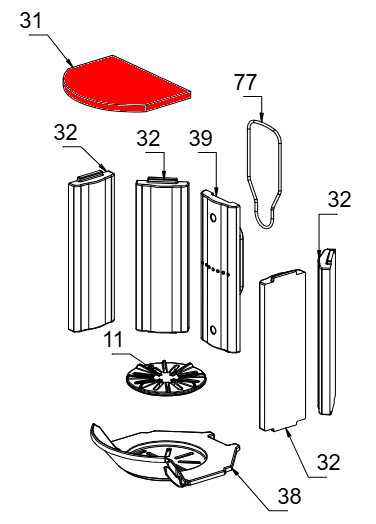 31

77

32

32

39

32

11

32

38