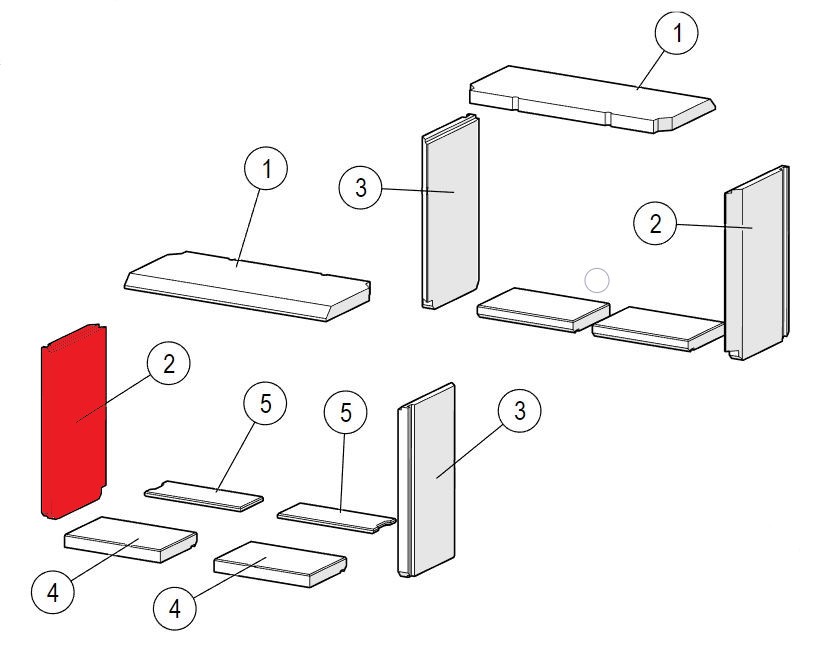 1
1
3
2
2
5
5
3
4
4