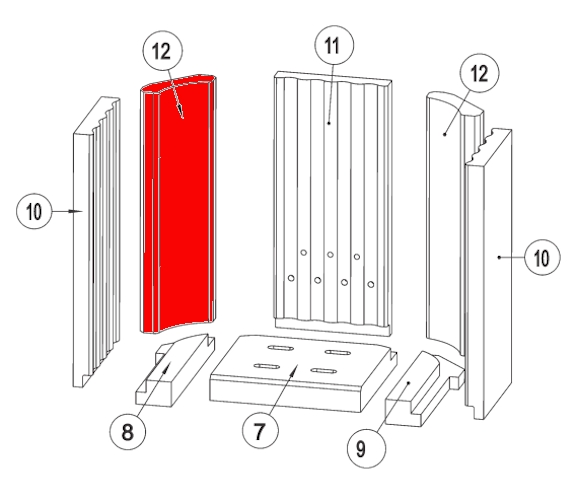 12
11
12
10
10
8
7
9