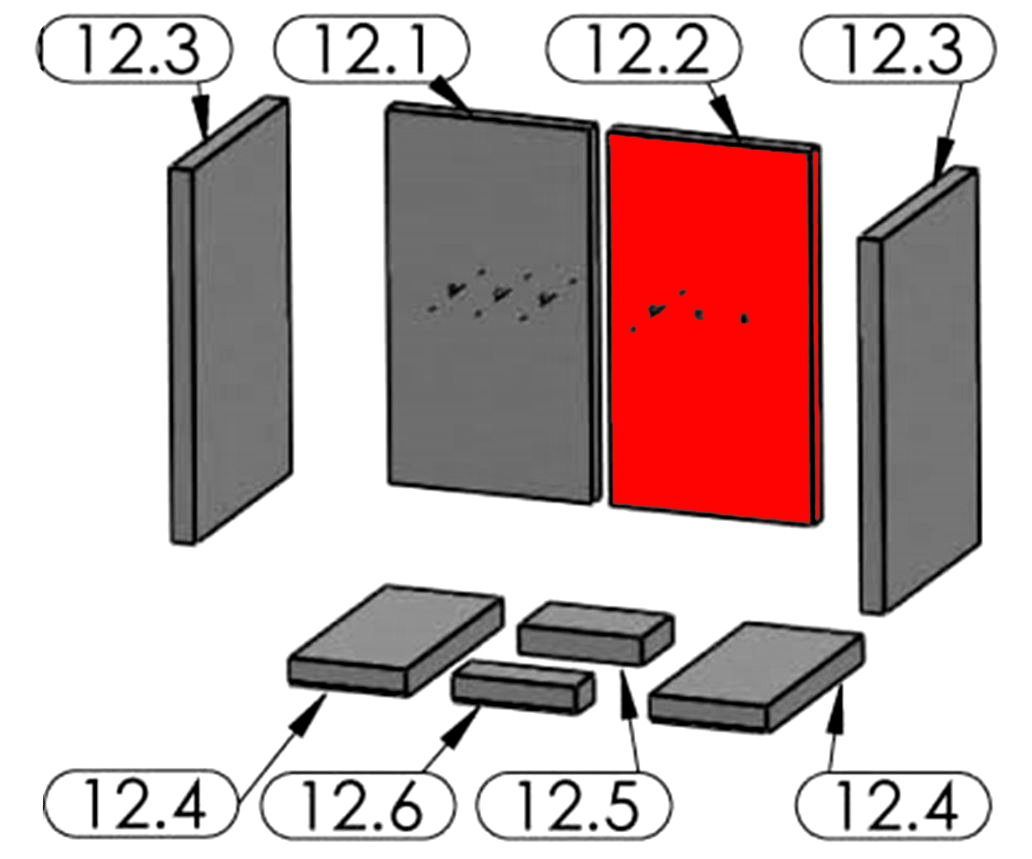 12.3
12.1
12.2
12.3
12.4
12.6
12.5
12.4