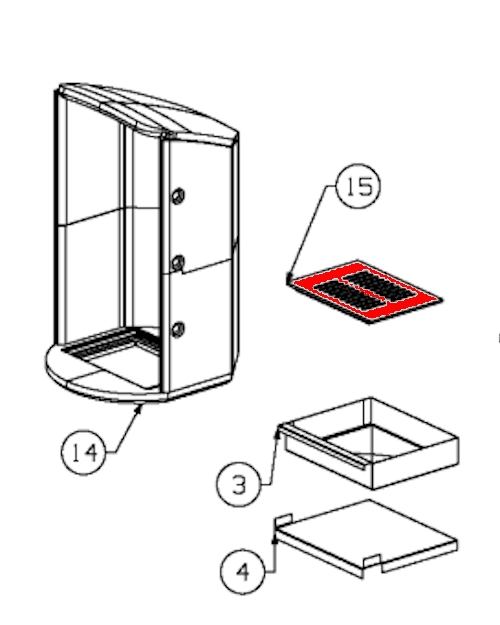 15

14

3

4