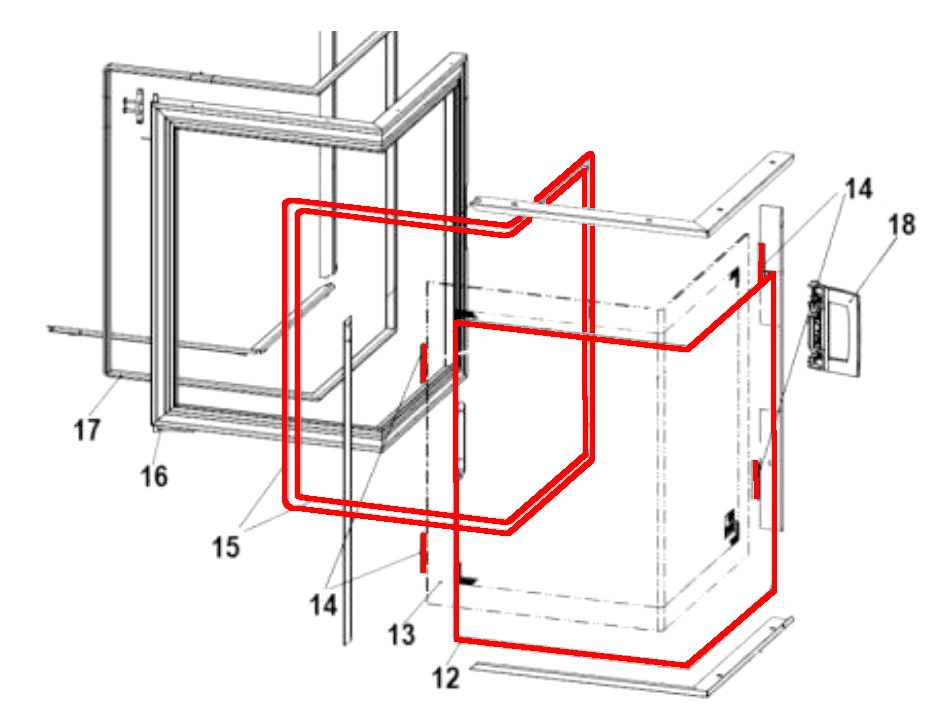 14
18
17
16
15
14
13
12