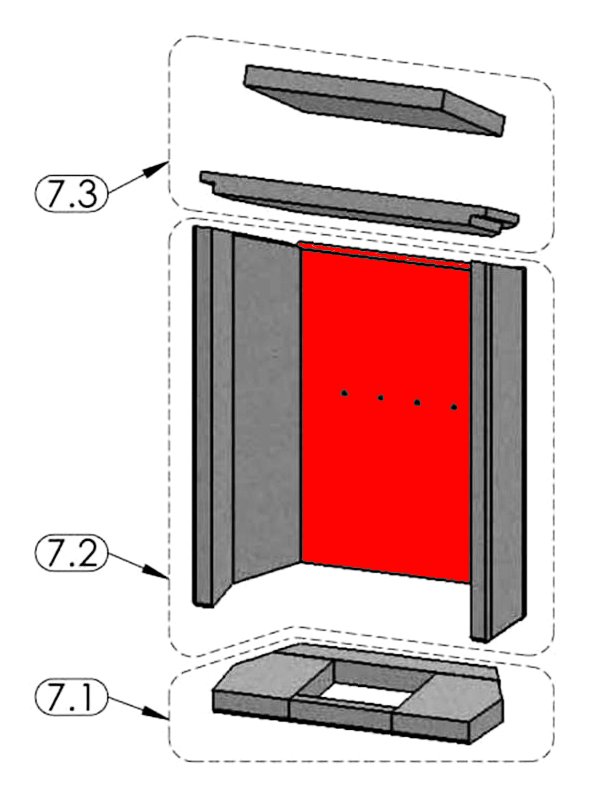 7.3

7.2

7.1