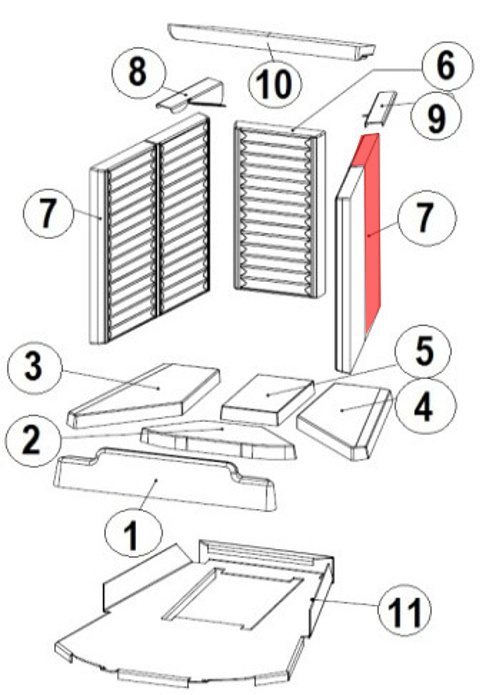 10
8
6
9
7
7
3
5
4
2
1
11