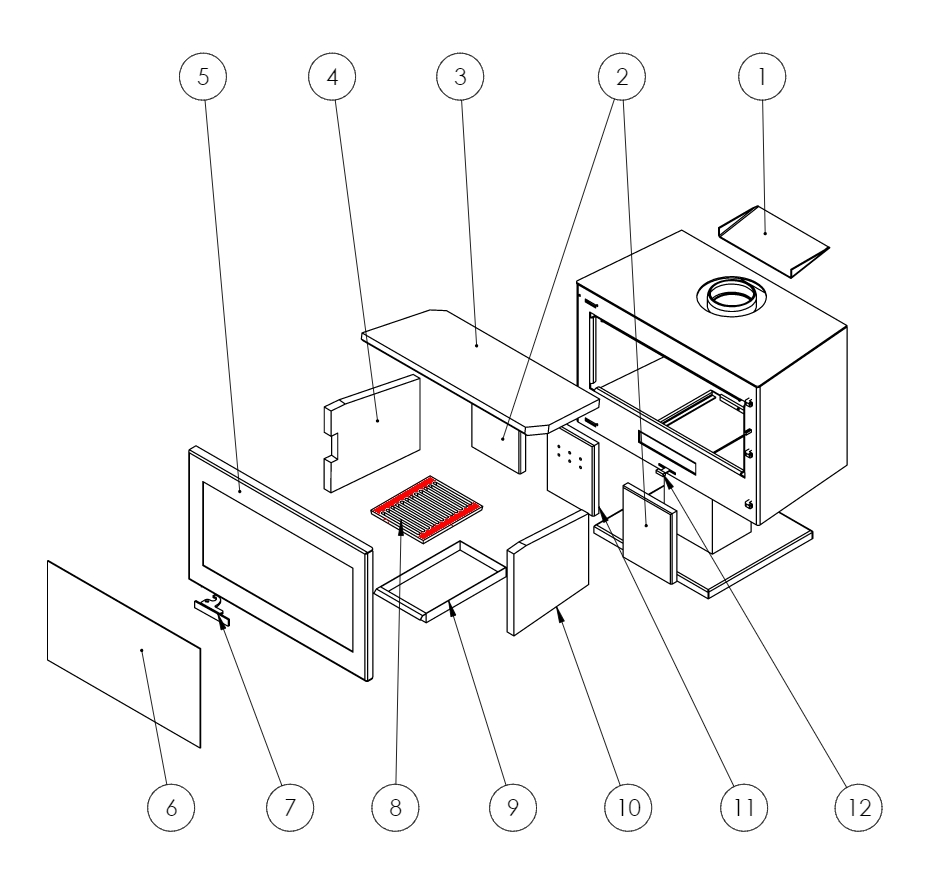 5 4 3 2 1

6 7 8 9 10 11 12