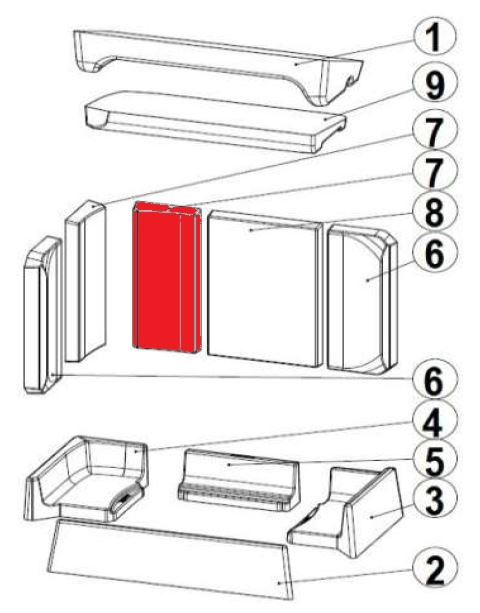 1
9
7
7
8
6
6
4
5
3
2