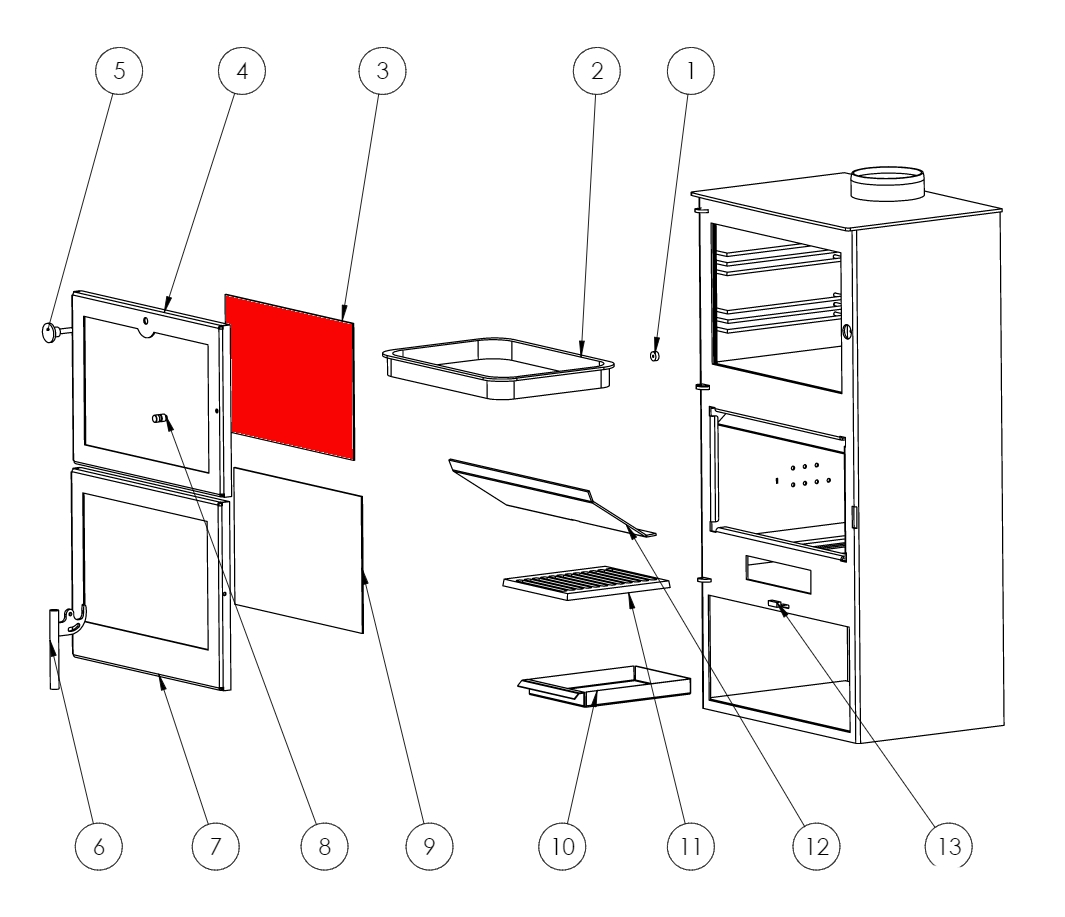 5
4
3
2
1
6
7
8
9
10
11
12
13