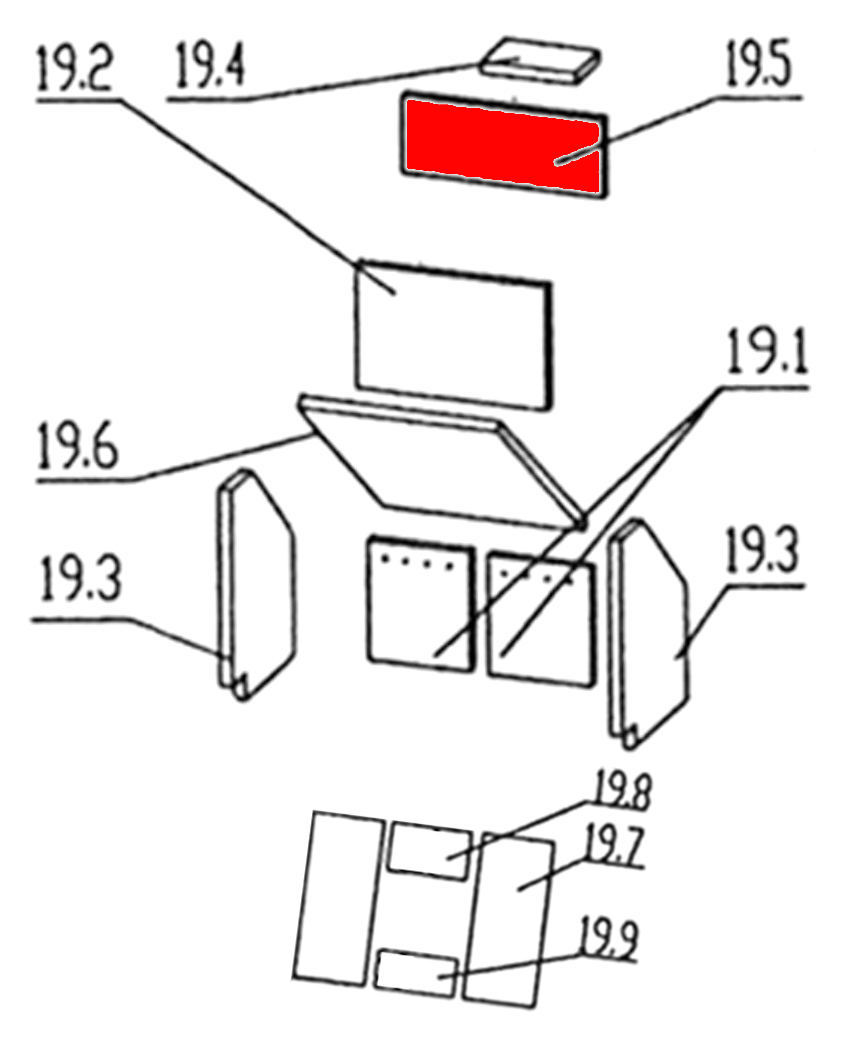 19.2
19.4
19.5
19.1
19.6
19.3
19.3
19.8
19.7
19.9