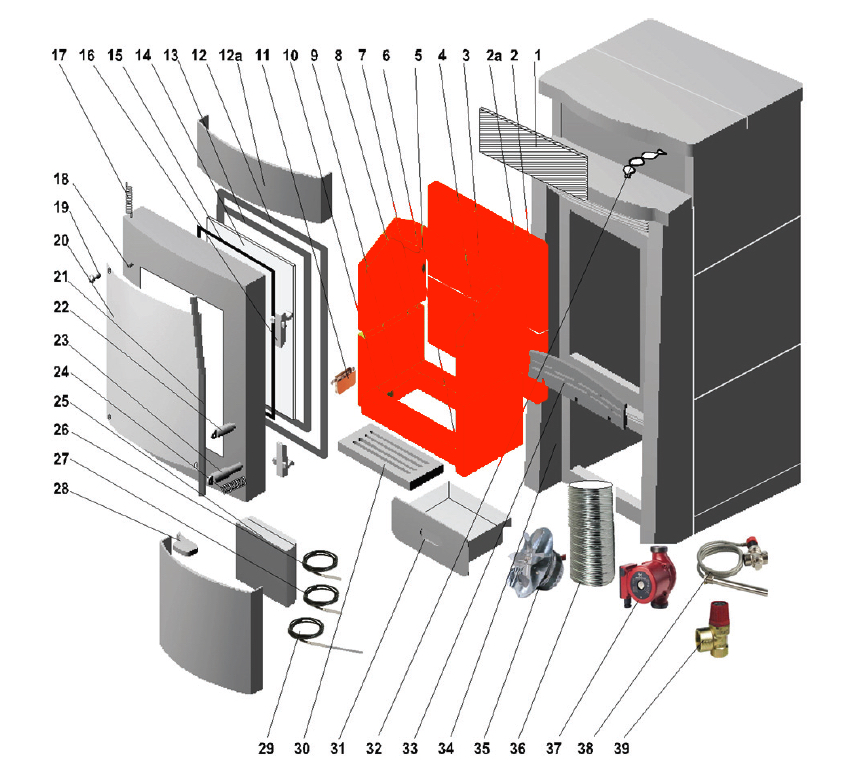 17 16 15 14 13 12 12a 11 10 9 8 7 6 5 4 3 2a 2 1

18
19
20
21
22
23
24
25
26
27
28

29 30 31 32 33 34 35 36 37 38 39