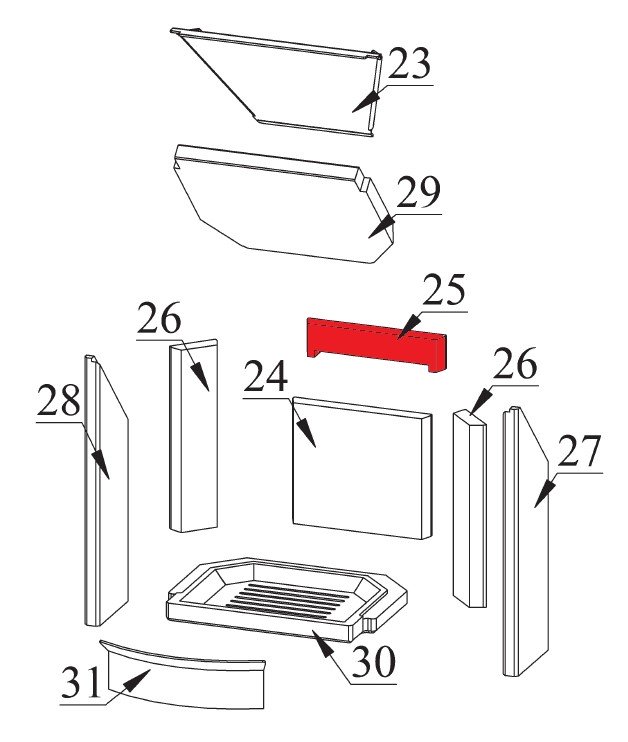 23
29
25
26
24
26
28
27
30
31