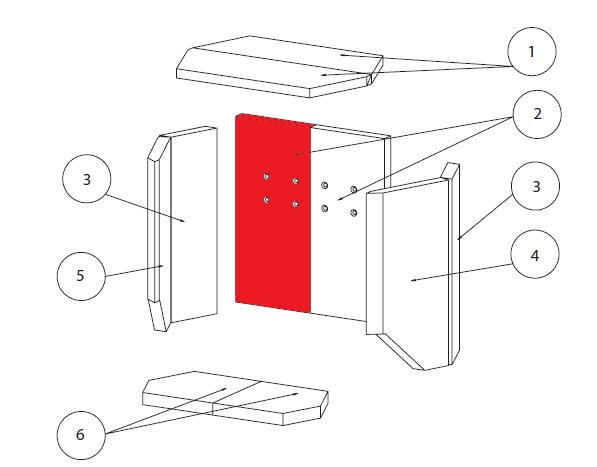 1
2
3
3
4
5
6