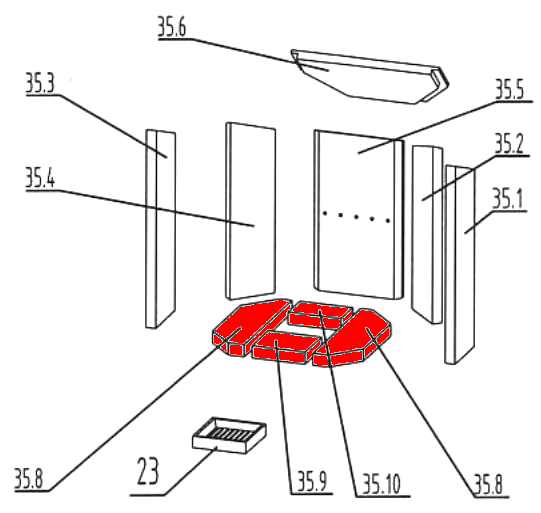 35.6
35.3
35.5
35.2
35.4
35.1
35.8
23
35.9
35.10
35.8