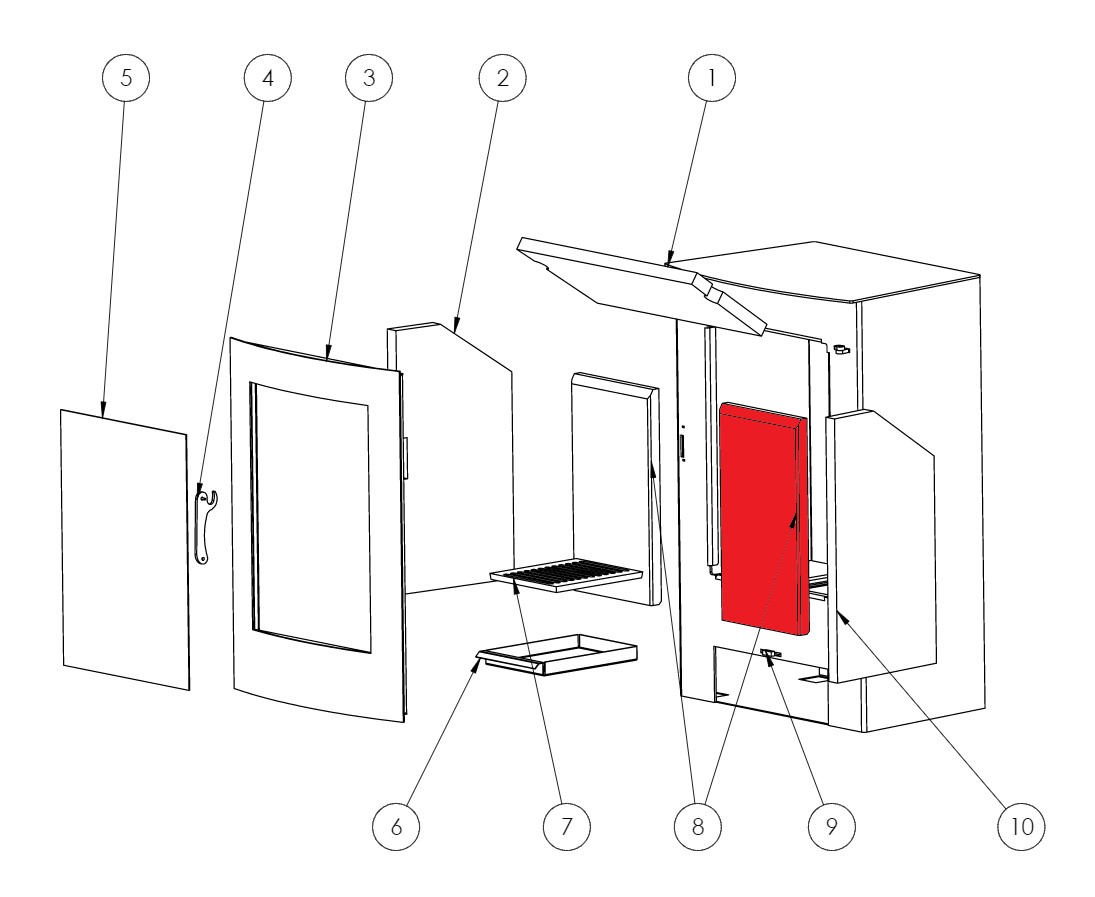 5
4
3
2
1
6
7
8
9
10