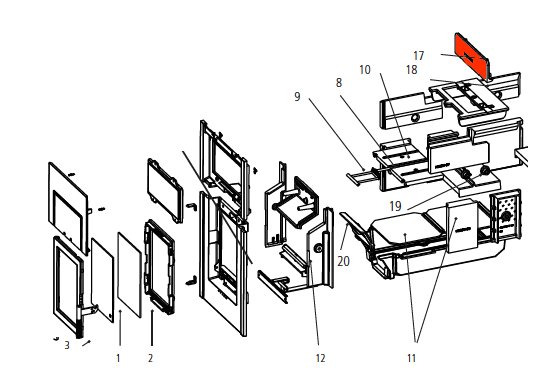 17
10
18
8
9
19
20
3
1
2
12
11