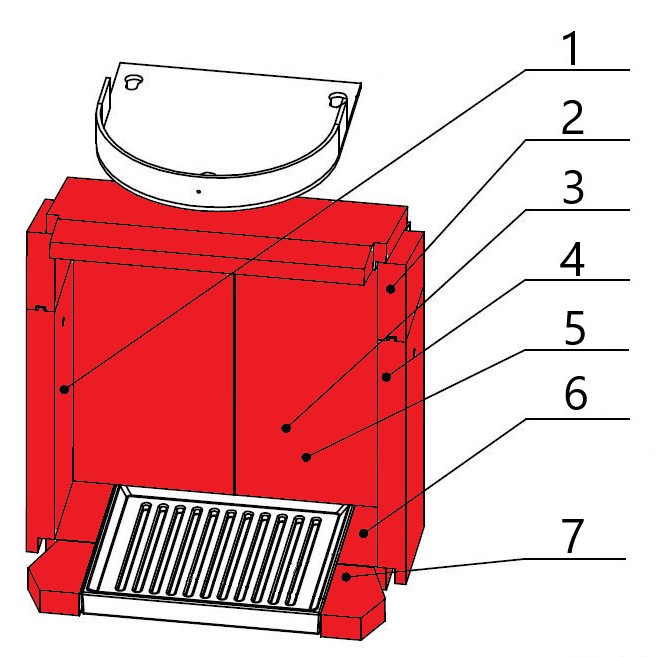 1
2
3
4
5
6
7