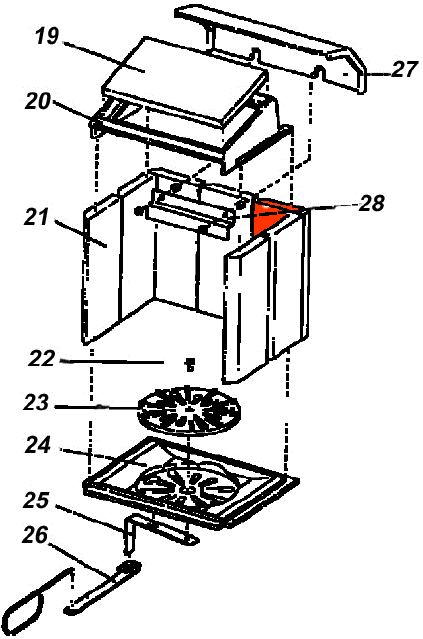 19
27
20
28
21
22
23
24
25
26