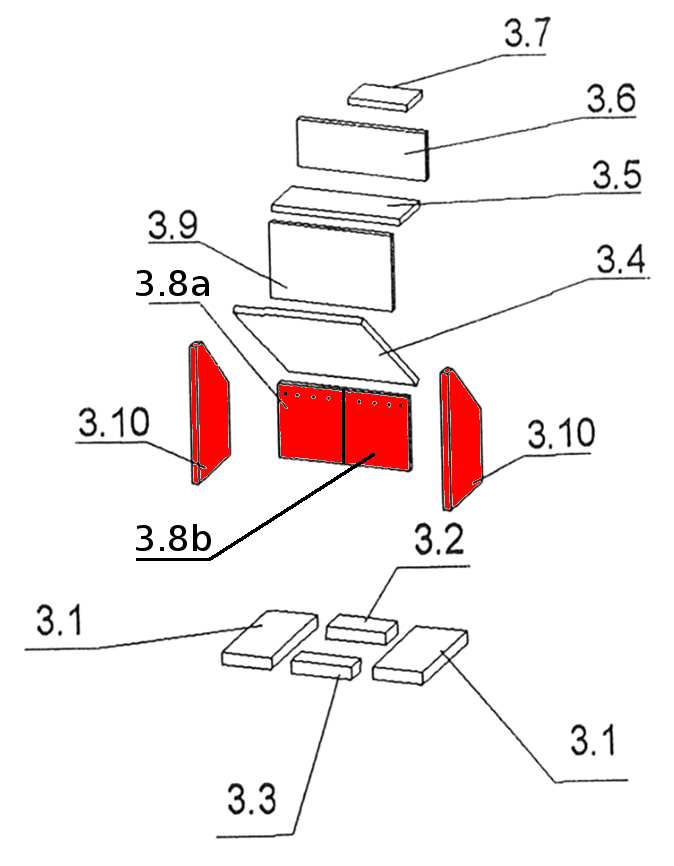 3.7
3.6
3.5
3.9
3.4
3.8a
3.10
3.10
3.8b
3.2
3.1
3.1
3.3