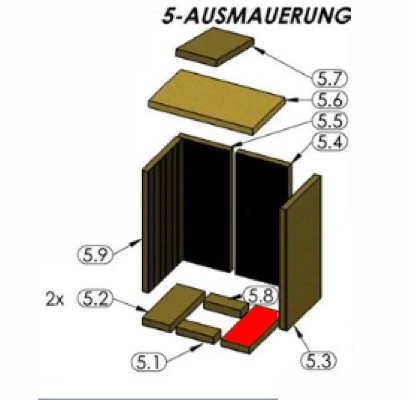 5-AUSMAUERUNG

5.7
5.6
5.5
5.4
5.9
2x 5.2
5.8
5.1
5.3