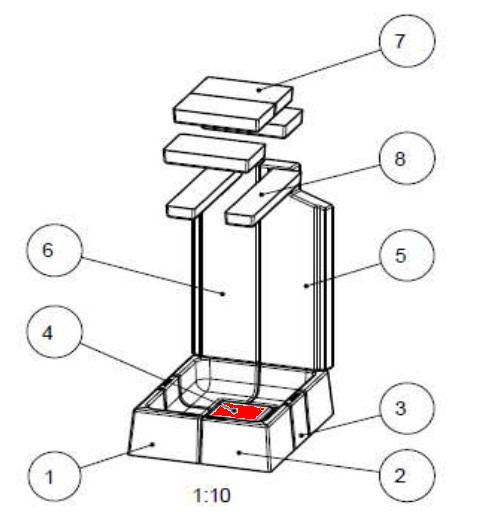 7
8
6
5
4
3
1
2
1:10