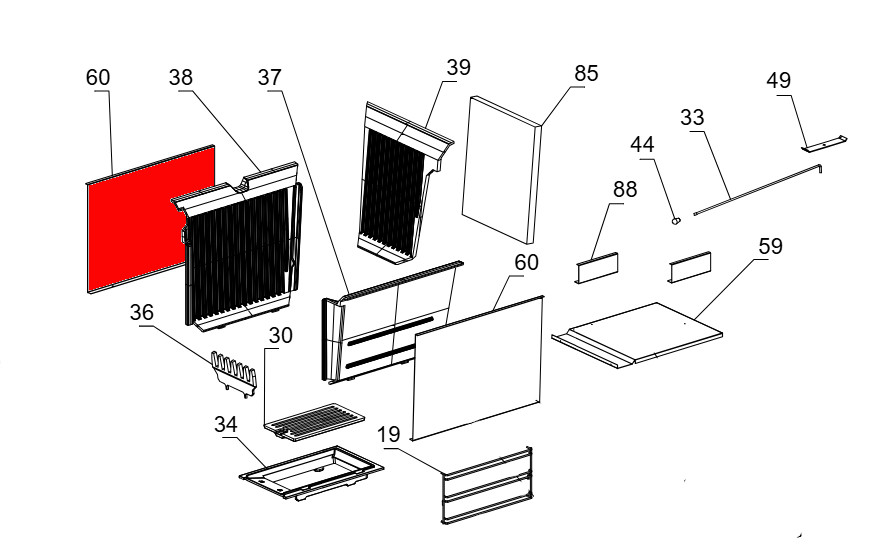 60
38
37
39
85
49
33
44
88
60
59
36
30
34
19