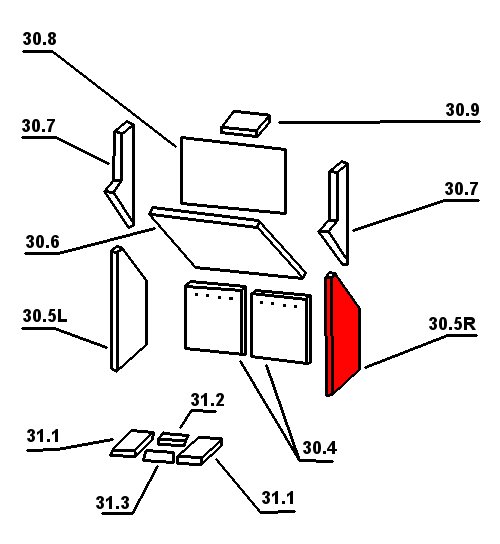 30.8

30.9

30.7

30.7

30.6

30.5L

30.5R

31.2

31.1

30.4

31.3

31.1