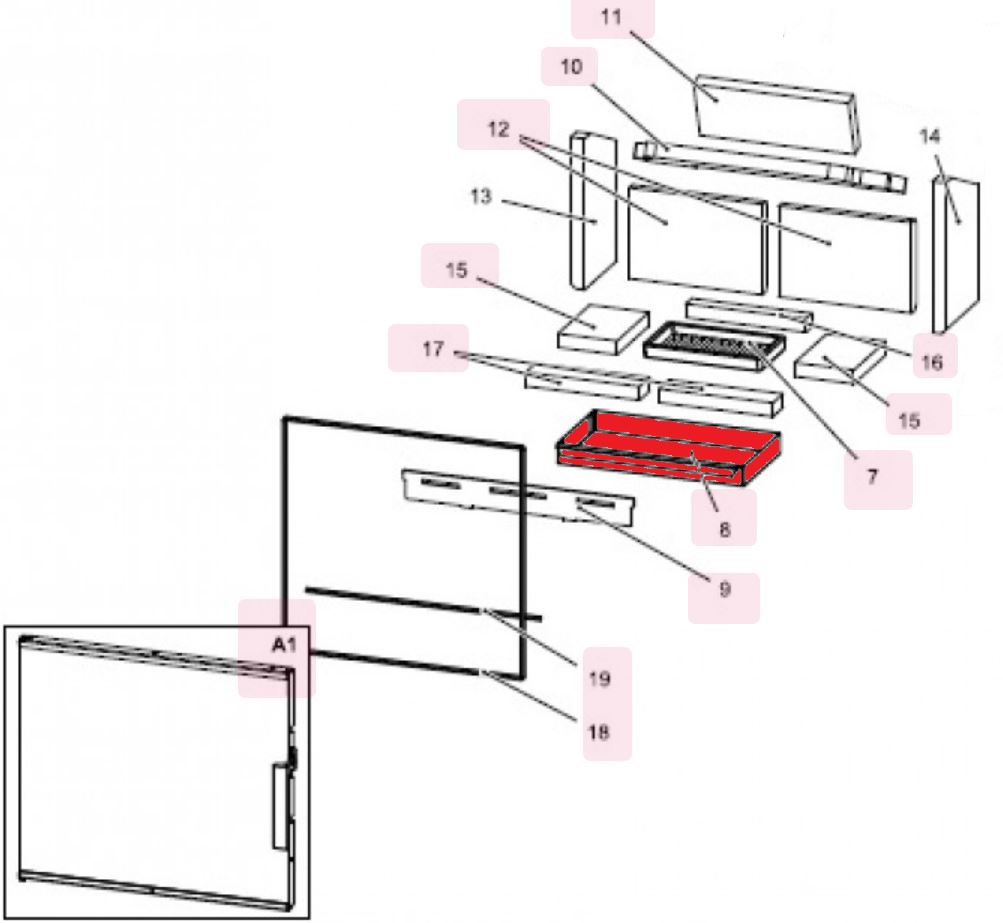 11
10
12
14
13
15
16
17
15
7
8
9
A1
19
18