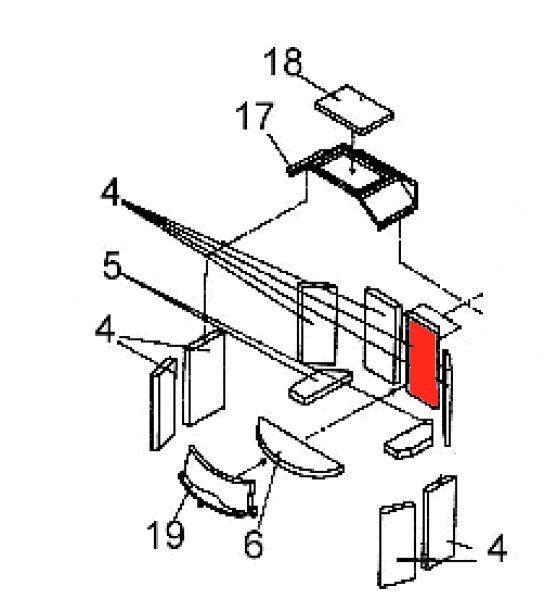 18
17
4
5
4
19
6
4