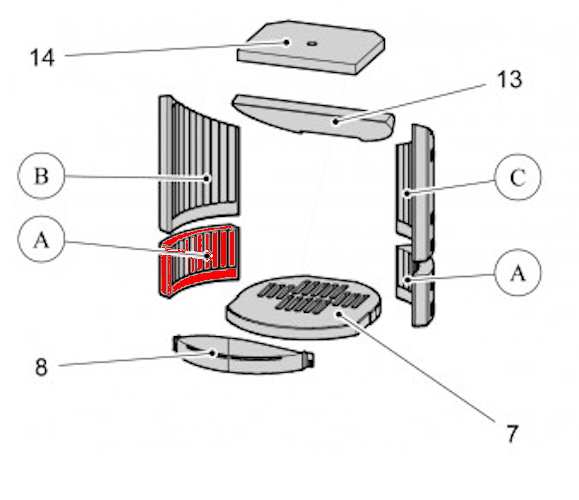 14
13
B
C
A
A
8
7