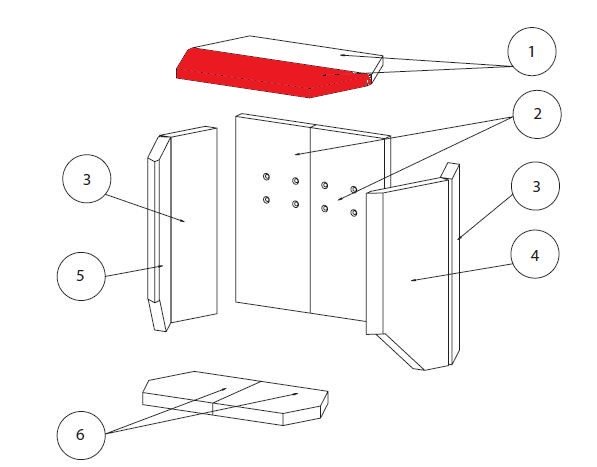 1
2
3
3
4
5
6