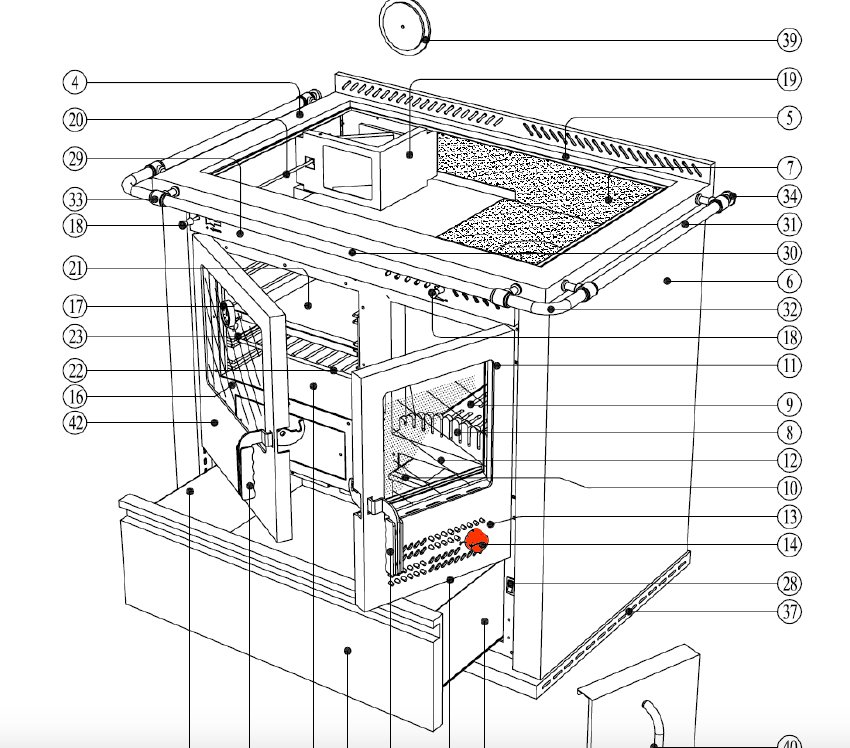 39
4
19
20
5
29
7
33
34
18
31
30
21
6
17
32
23
18
22
11
16
9
42
8
12
10
13
14
28
37
40