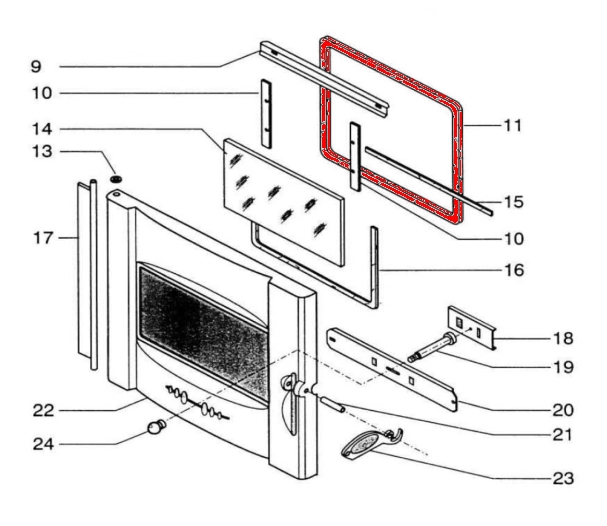 9
10
14
13
17
22
24
11
15
10
16
18
19
20
21
23